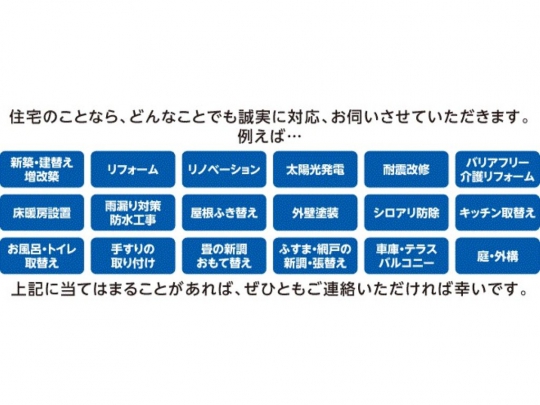 住宅のことなら、どんなことでも誠実に対応、お伺いさせていただきます。
例えば…

新築・建替え
増改築

リフォーム

リノベーション

太陽光発電

耐震改修

バリアフリー
介護リフォーム

床暖房設置

雨漏り対策
防水工事

屋根ふき替え

外壁塗装

シロアリ防除

キッチン取替え

お風呂・トイレ
取替え

手すりの
取り付け

畳の新調
おもて替え

ふすま・網戸の
新調・張替え

車庫・テラス
バルコニー

庭・外構

上記に当てはまることがあれば、ぜひともご連絡いただければ幸いです。